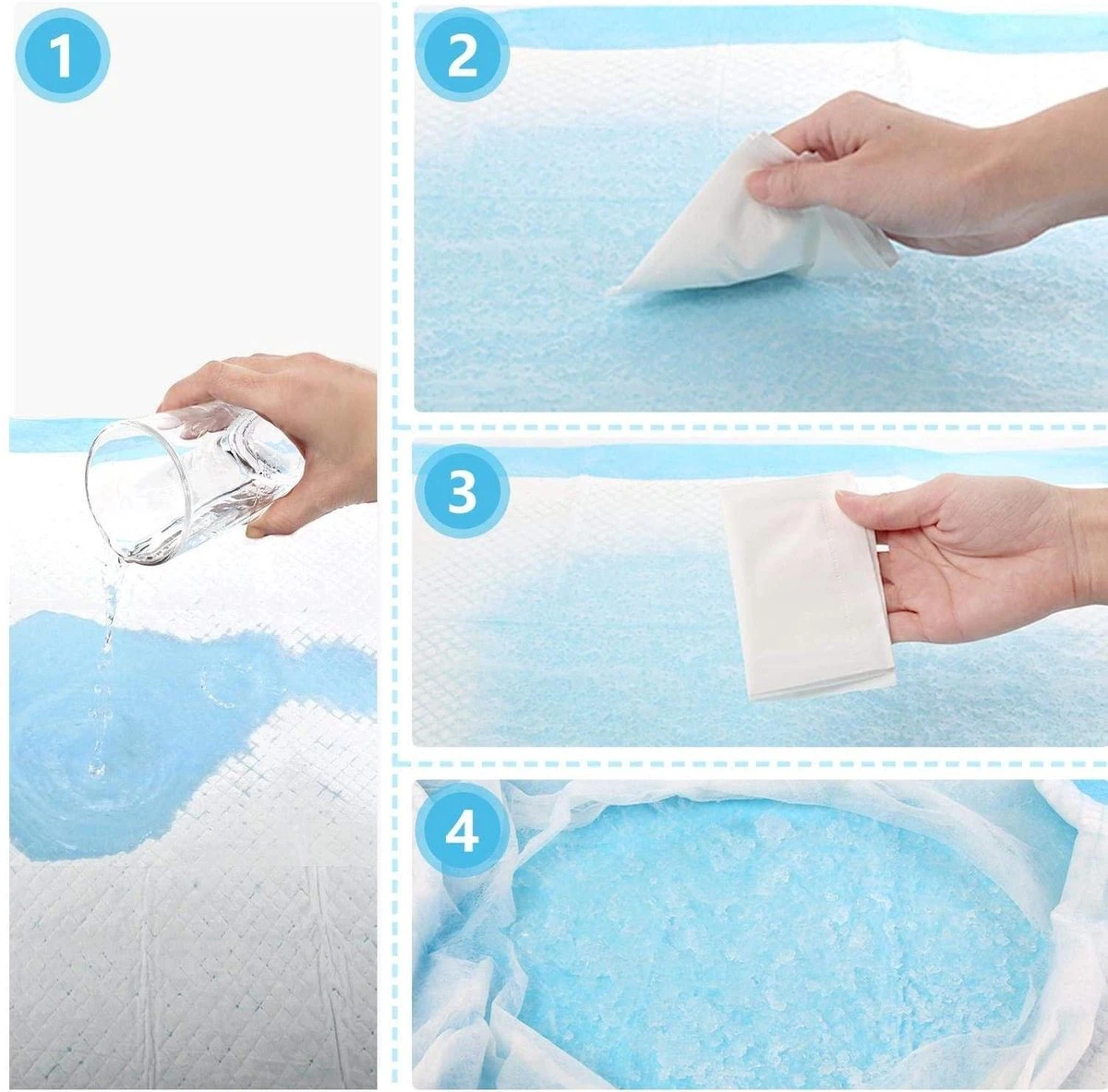 1
2
3
4